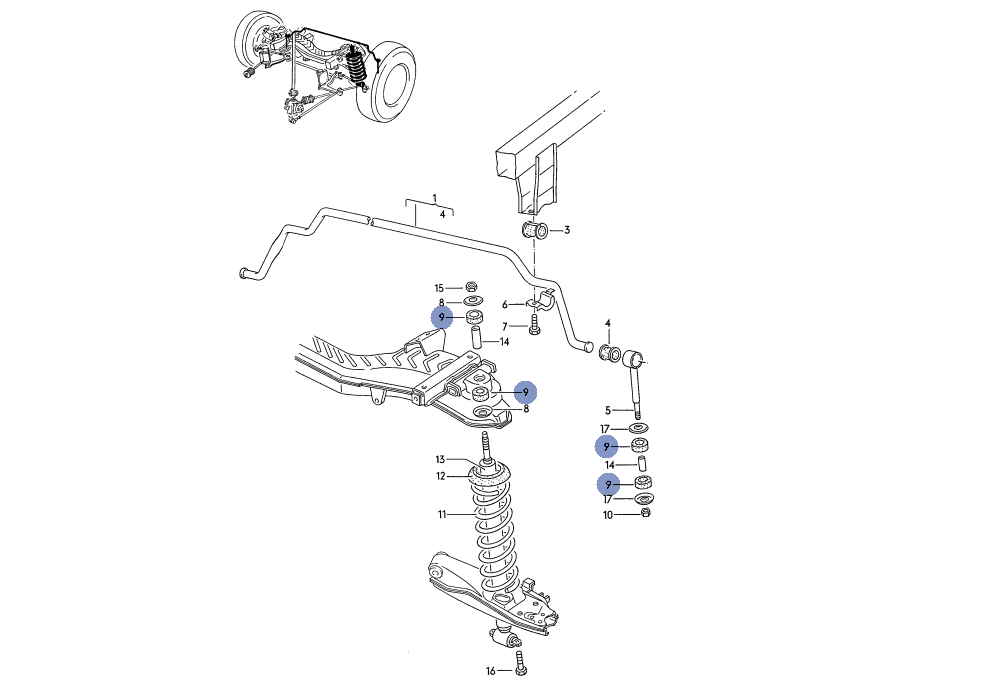 1
4
3
15
8
9
6
7
14
4
9
8
5
17
9
14
9
17
10
13
12
11
16