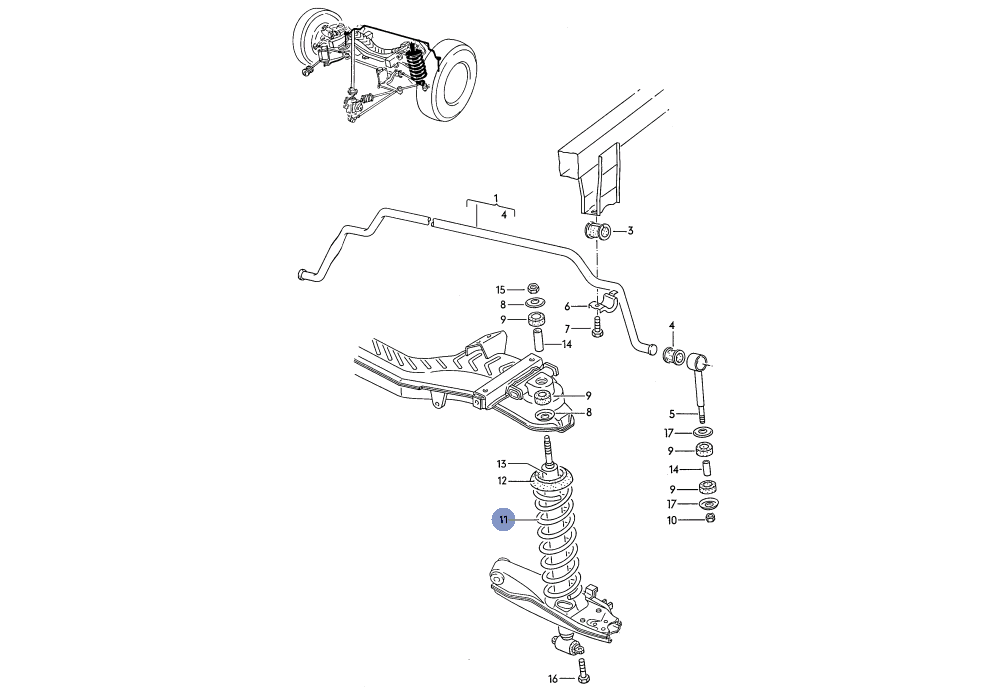 1
4
3
15
8
9
6
7
14
4
9
8
5
17
9
14
9
17
10
13
12
11
16