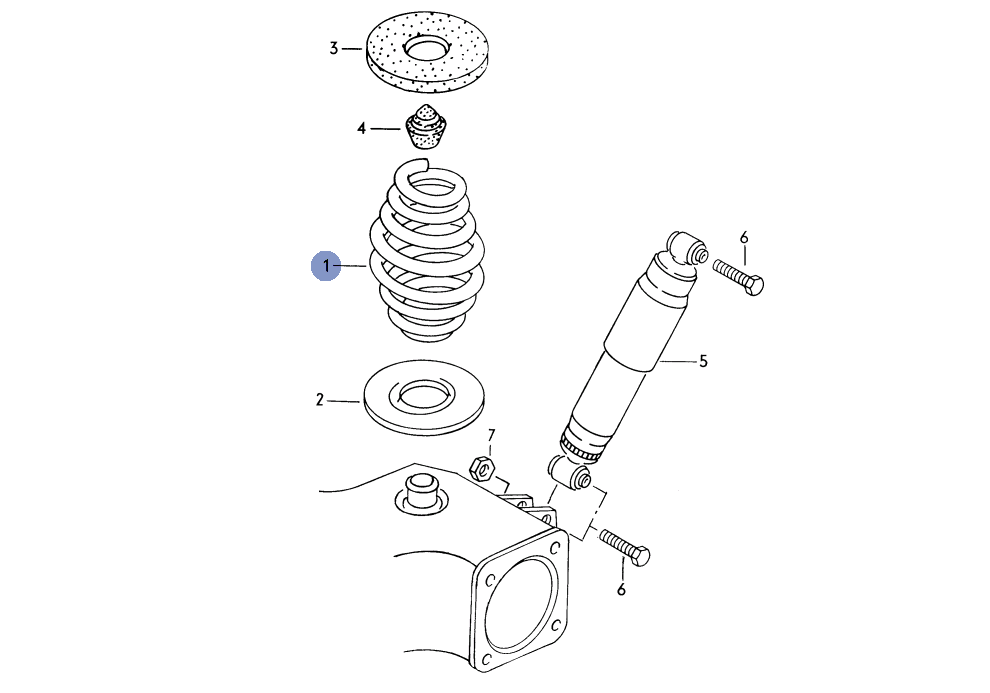 3
4
1
6
5
2
7
6