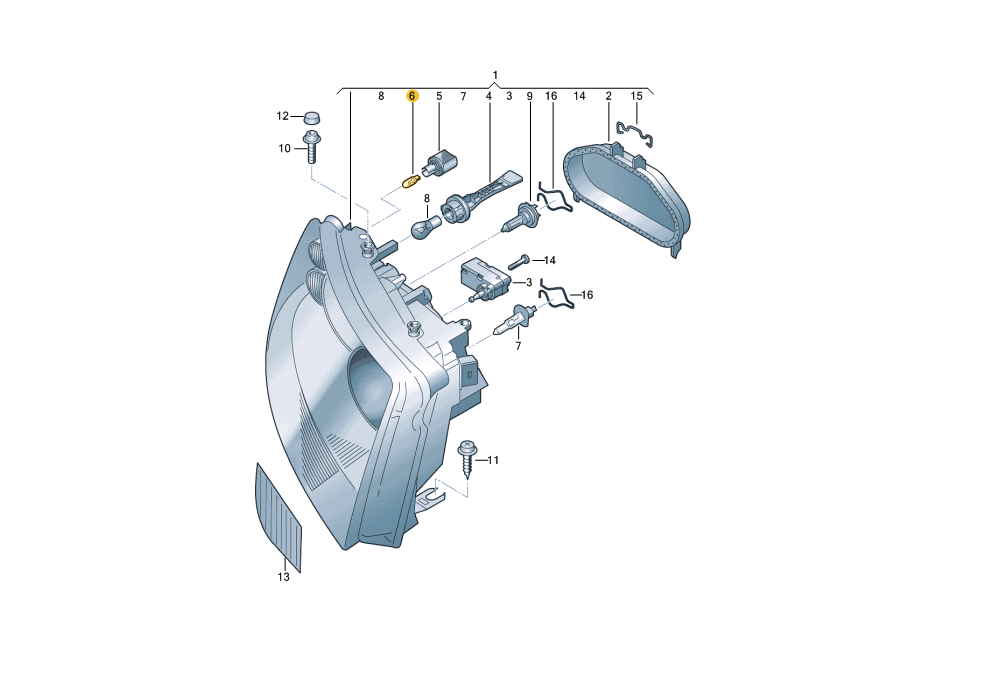 1
8 6 5 7 4 3 9 16 14 2 15
12
10
8
14
3
16
7
11
13